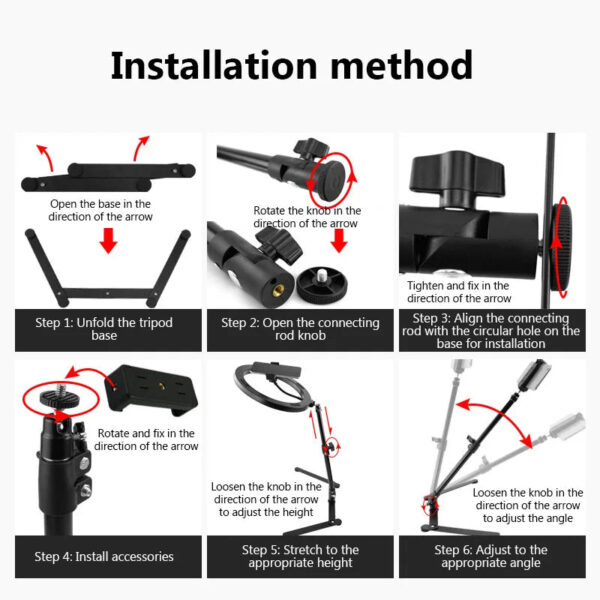 Installation method

Open the base in the direction of the arrow

Step 1: Unfold the tripod base

Rotate the knob in the direction of the arrow

Step 2: Open the connecting rod knob

Tighten and fix in the direction of the arrow

Step 3: Align the connecting rod with the circular hole on the base for installation

Rotate and fix in the direction of the arrow

Step 4: Install accessories

Loosen the knob in the direction of the arrow to adjust the height

Step 5: Stretch to the appropriate height

Loosen the knob in the direction of the arrow to adjust the angle

Step 6: Adjust to the appropriate angle